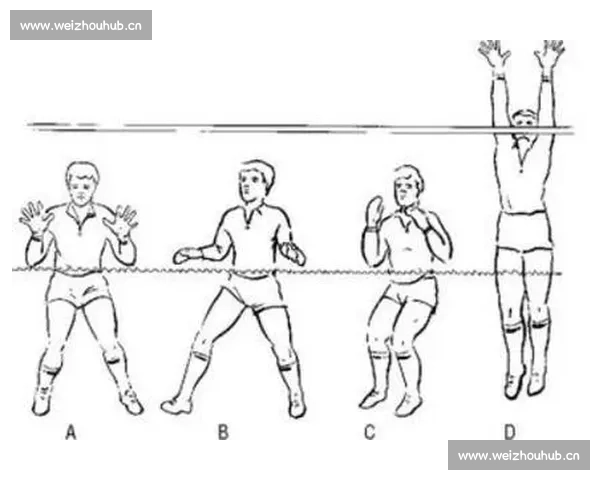 www.weizhouhub.cn

A
B
C
D

www.weizhouhub.cn